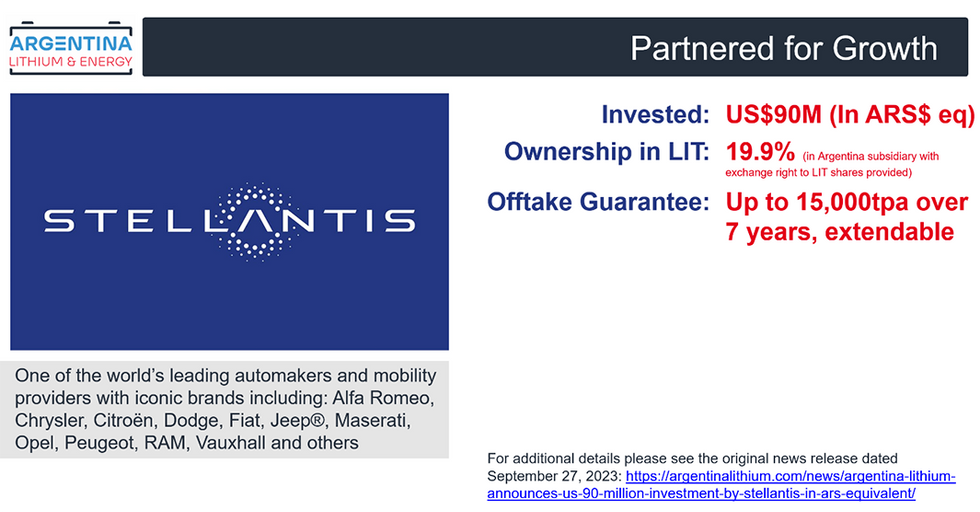 ARGENTINA
LITHIUM & ENERGY

Partnered for Growth

STELLANTIS

One of the world's leading automakers and mobility providers with iconic brands including: Alfa Romeo, Chrysler, Citroën, Dodge, Fiat, Jeep®, Maserati, Opel, Peugeot, RAM, Vauxhall and others

Invested: US$90M (In ARS$ eq)

Ownership in LIT: 19.9% (in Argentina subsidiary with exchange right to LIT shares provided)

Offtake Guarantee: Up to 15,000tpa over 7 years, extendable

For additional details please see the original news release dated September 27, 2023: https://argentinalithium.com/news/argentina-lithium-announces-us-90-million-investment-by-stellantis-in-ars-equivalent/