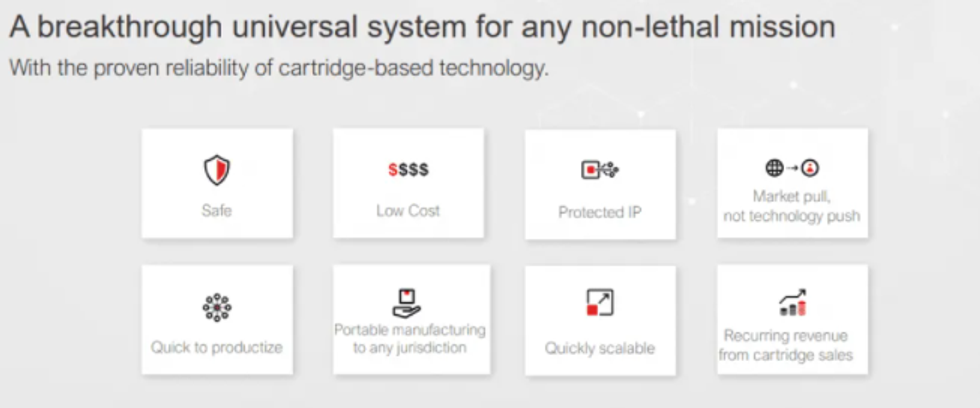 A breakthrough universal system for any non-lethal mission

With the proven reliability of cartridge-based technology.

Safe

$$$$

Low Cost

Protected IP

Market pull, not technology push

Quick to productize

Portable manufacturing to any jurisdiction

Quickly scalable

Recurring revenue from cartridge sales