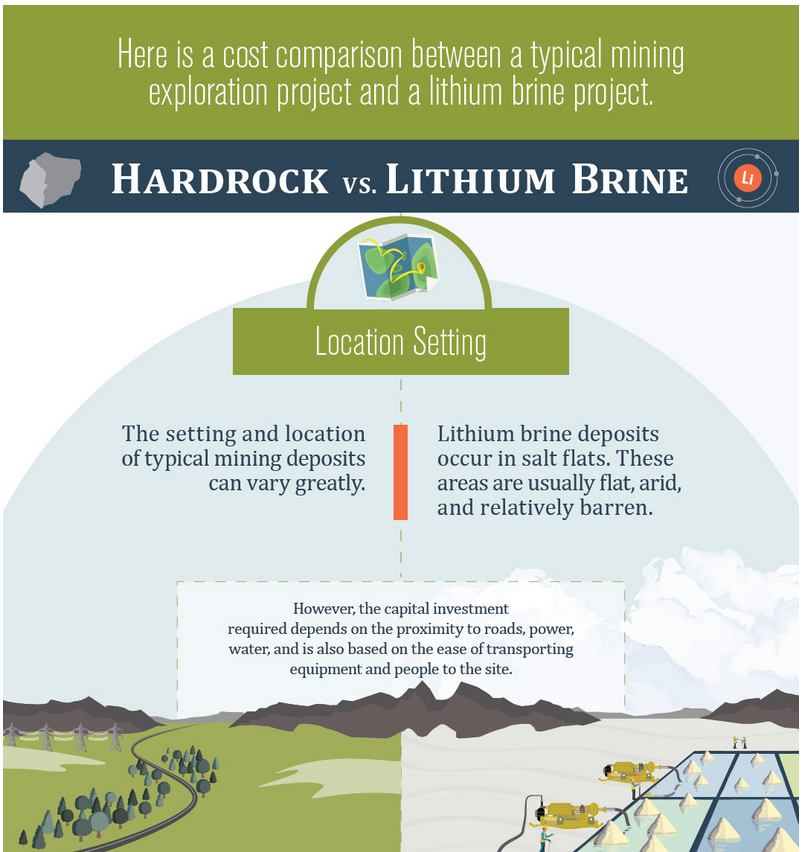 Here is a cost comparison between a typical mining exploration project and a lithium brine project.

HARDROCK vs. LITHIUM BRINE

Li

Location Setting

The setting and location of typical mining deposits can vary greatly.

Lithium brine deposits occur in salt flats. These areas are usually flat, arid, and relatively barren.

However, the capital investment required depends on the proximity to roads, power, water, and is also based on the ease of transporting equipment and people to the site.